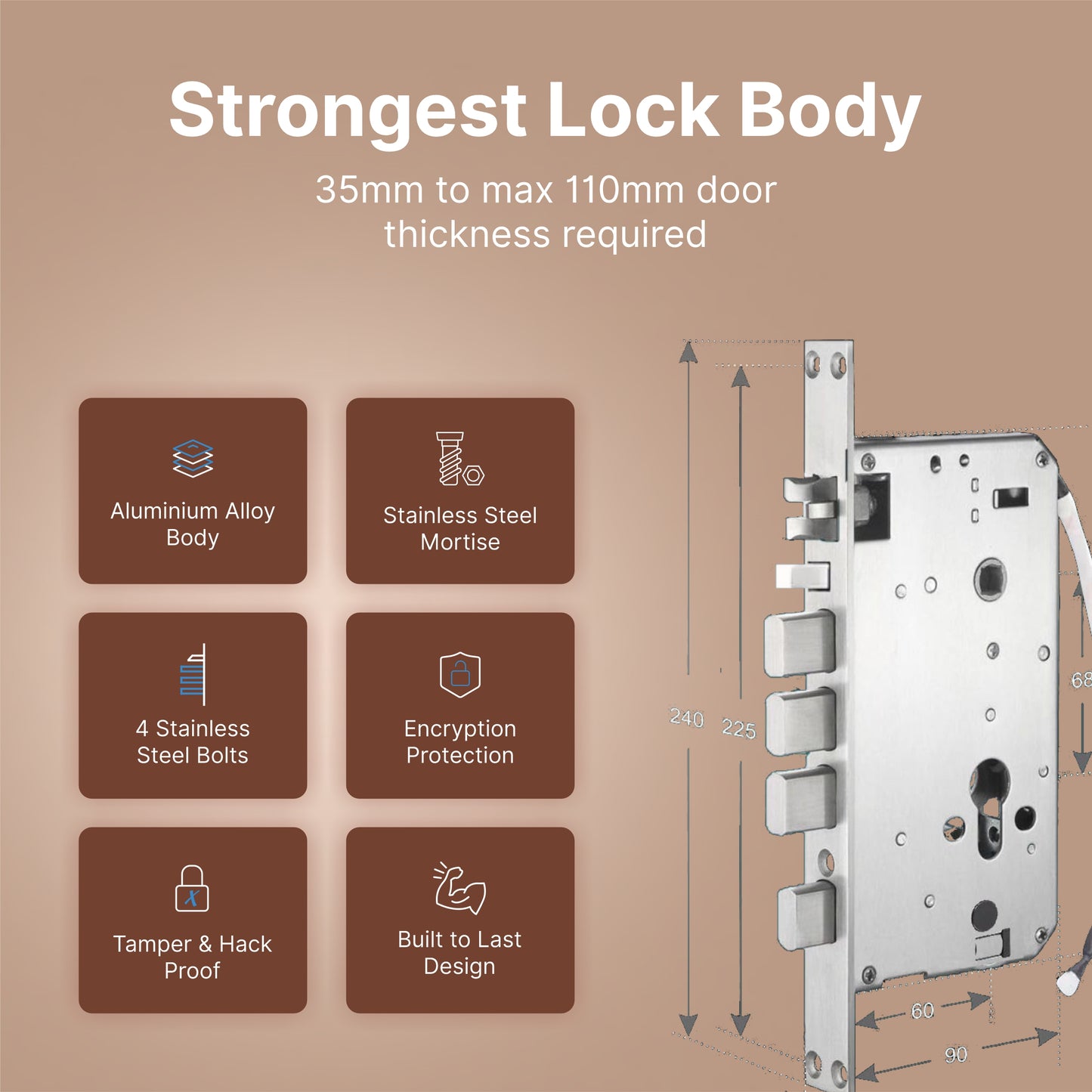 Strongest Lock Body

35mm to max 110mm door thickness required

Aluminium Alloy Body

Stainless Steel Mortise

4 Stainless Steel Bolts

Encryption Protection

Tamper & Hack Proof

Built to Last Design

240

225

68

60

90